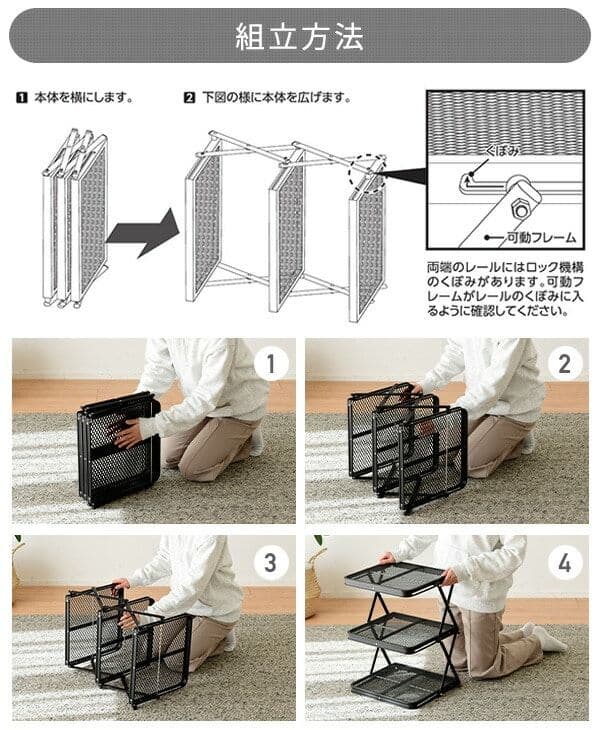 組立方法

1 本体を横にします。

2 下図の様に本体を広げます。

くぼみ

可動フレーム

両端のレールにはロック機構のくぼみがあります。可動フレームがレールのくぼみに入るように確認してください。

1

2

3

4