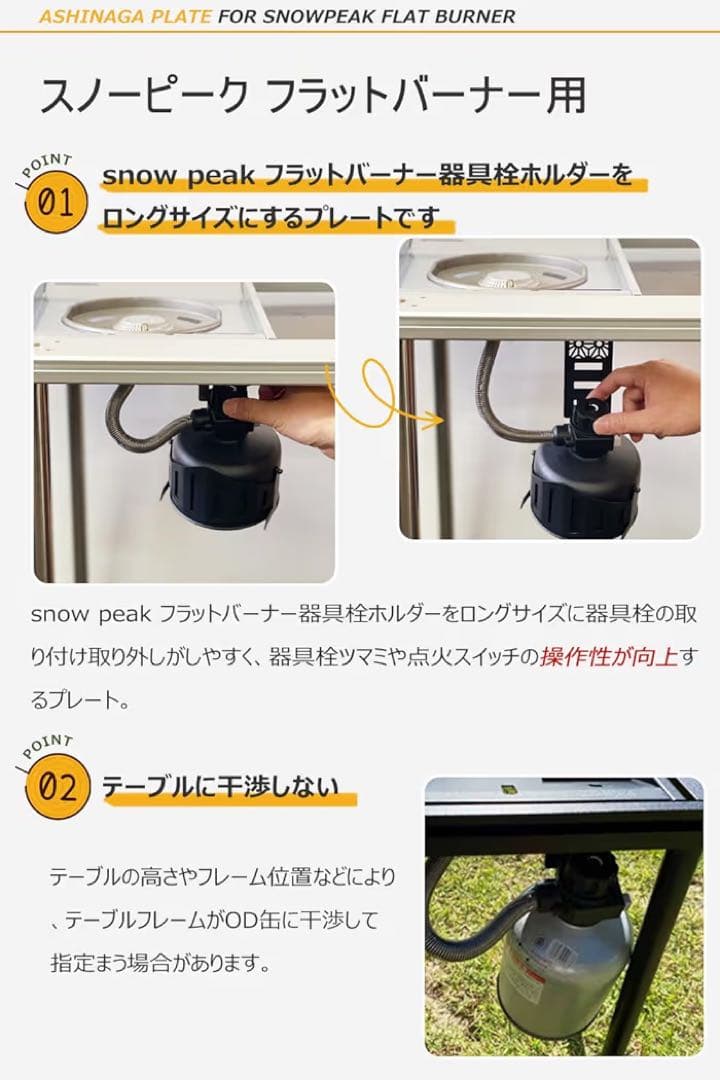 ASHINAGA PLATE FOR SNOWPEAK FLAT BURNER

スノーピーク フラットバーナー用

POINT 01

snow peak フラットバーナー器具栓ホルダーをロングサイズにするプレートです

snow peak フラットバーナー器具栓ホルダーをロングサイズに器具栓の取り付け取り外しがしやすく、器具栓ツマミや点火スイッチの操作性が向上するプレート。

POINT 02

テーブルに干渉しない

テーブルの高さやフレーム位置などにより、テーブルフレームがOD缶に干渉して指定まう場合があります。