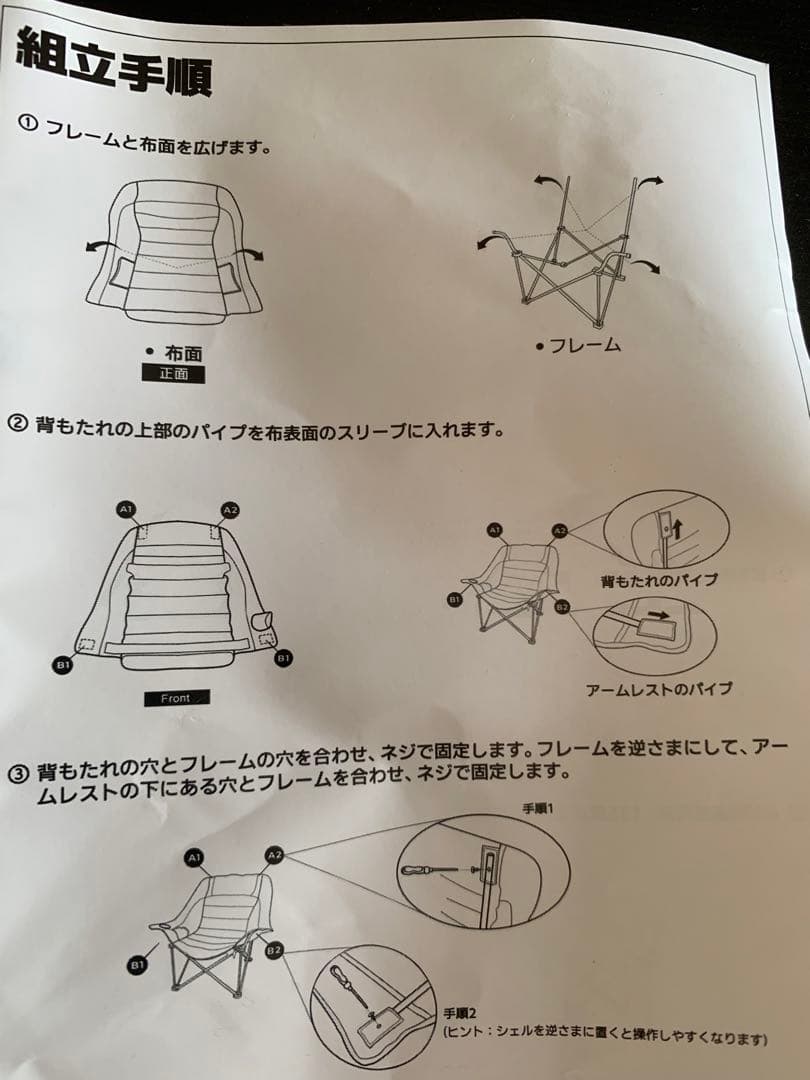 組立手順

① フレームと布面を広げます。

• 布面
正面

• フレーム

② 背もたれの上部のパイプを布表面のスリーブに入れます。

A1 A2
B1 B1
Front

A1 A2
B1 B2
背もたれのパイプ
アームレストのパイプ

③ 背もたれの穴とフレームの穴を合わせ、ネジで固定します。フレームを逆さまにして、アームレストの下にある穴とフレームを合わせ、ネジで固定します。

手順1
A1 A2
B1 B2
手順2
(ヒント：シェルを逆さまに置くと操作しやすくなります)