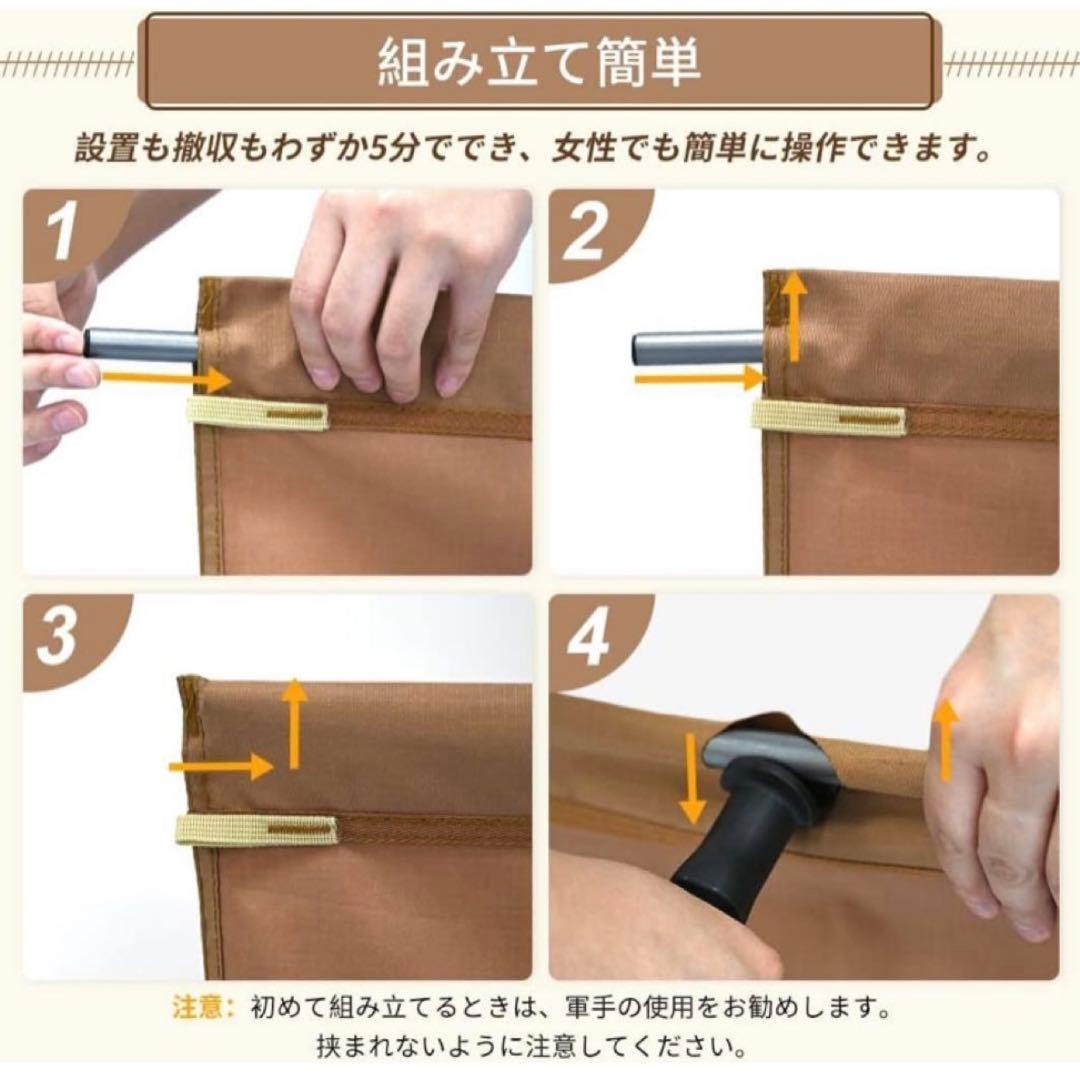 組み立て簡単

設置も撤収もわずか5分ででき、女性でも簡単に操作できます。

1

2

3

4

注意：初めて組み立てるときは、軍手の使用をお勧めします。
挟まれないように注意してください。