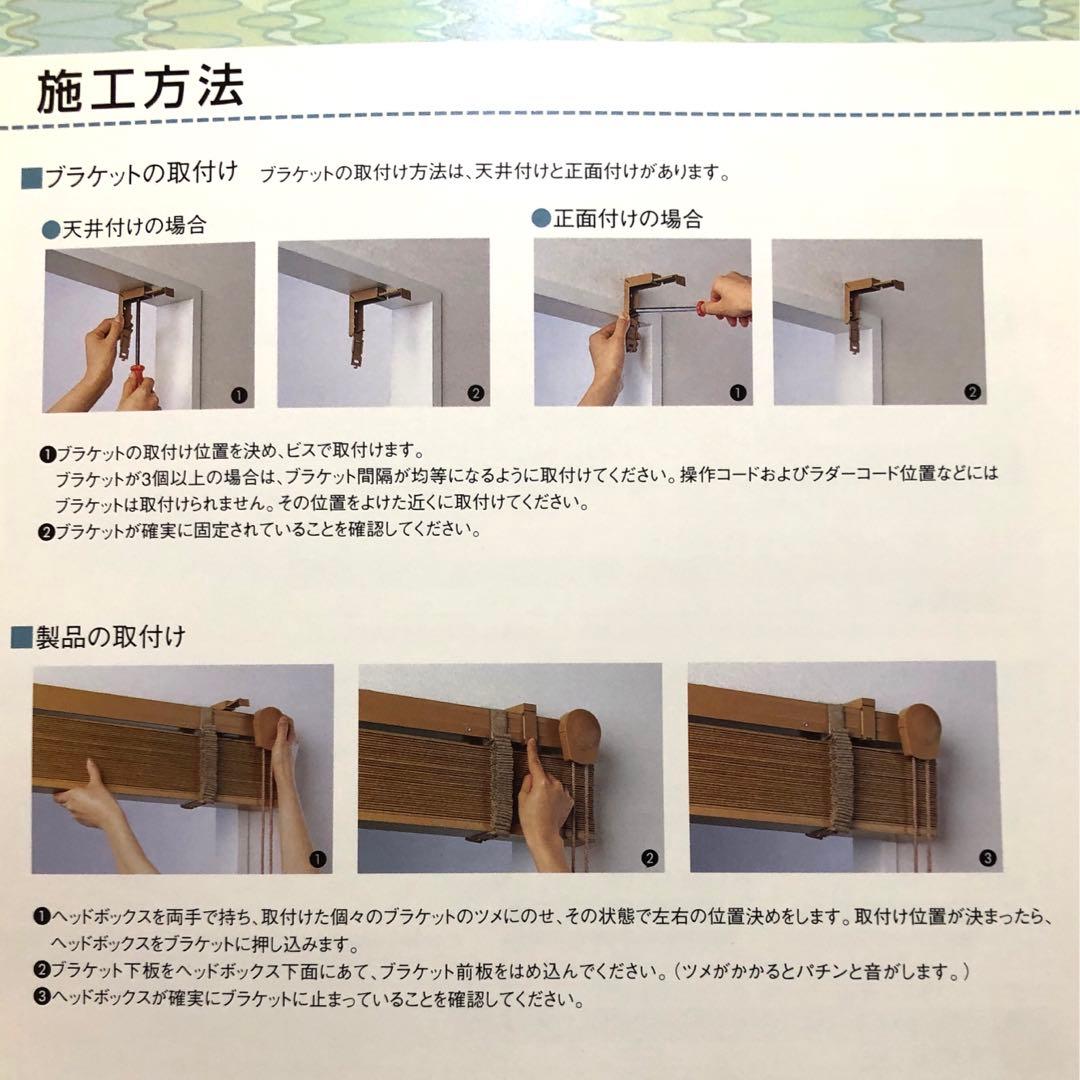 施工方法

■ブラケットの取付け　ブラケットの取付け方法は、天井付けと正面付けがあります。

●天井付けの場合

❶

❷

●正面付けの場合

❶

❷

❶ブラケットの取付け位置を決め、ビスで取付けます。
ブラケットが3個以上の場合は、ブラケット間隔が均等になるように取付けてください。操作コードおよびラダーコード位置などにはブラケットは取付けられません。その位置をよけた近くに取付けてください。
❷ブラケットが確実に固定されていることを確認してください。

■製品の取付け

❶

❷

❸

❶ヘッドボックスを両手で持ち、取付けた個々のブラケットのツメにのせ、その状態で左右の位置決めをします。取付け位置が決まったら、ヘッドボックスをブラケットに押し込みます。
❷ブラケット下板をヘッドボックス下面にあて、ブラケット前板をはめ込んでください。（ツメがかかるとパチンと音がします。）
❸ヘッドボックスが確実にブラケットに止まっていることを確認してください。