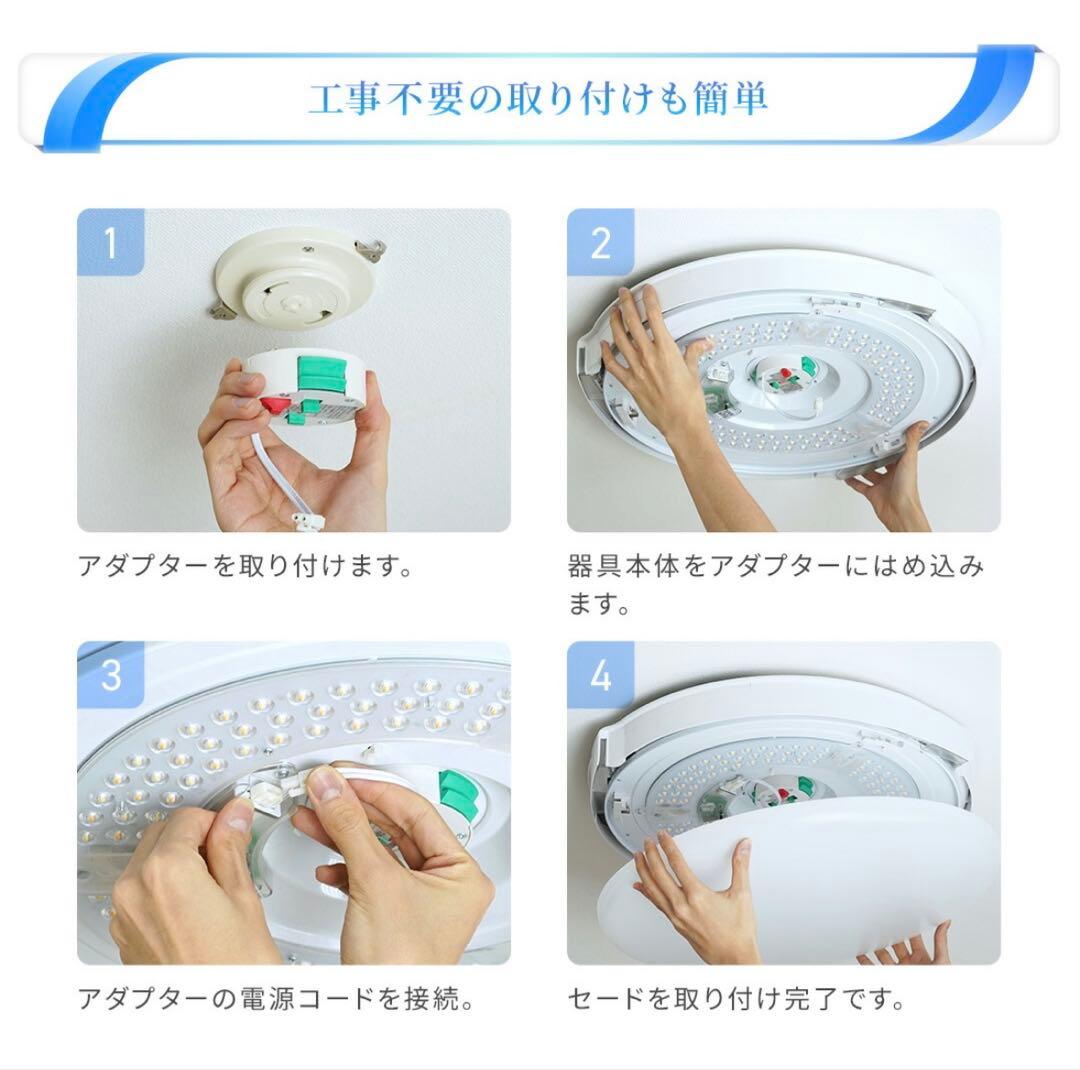 工事不要の取り付けも簡単

1

アダプターを取り付けます。

2

器具本体をアダプターにはめ込みます。

3

アダプターの電源コードを接続。

4

セードを取り付け完了です。