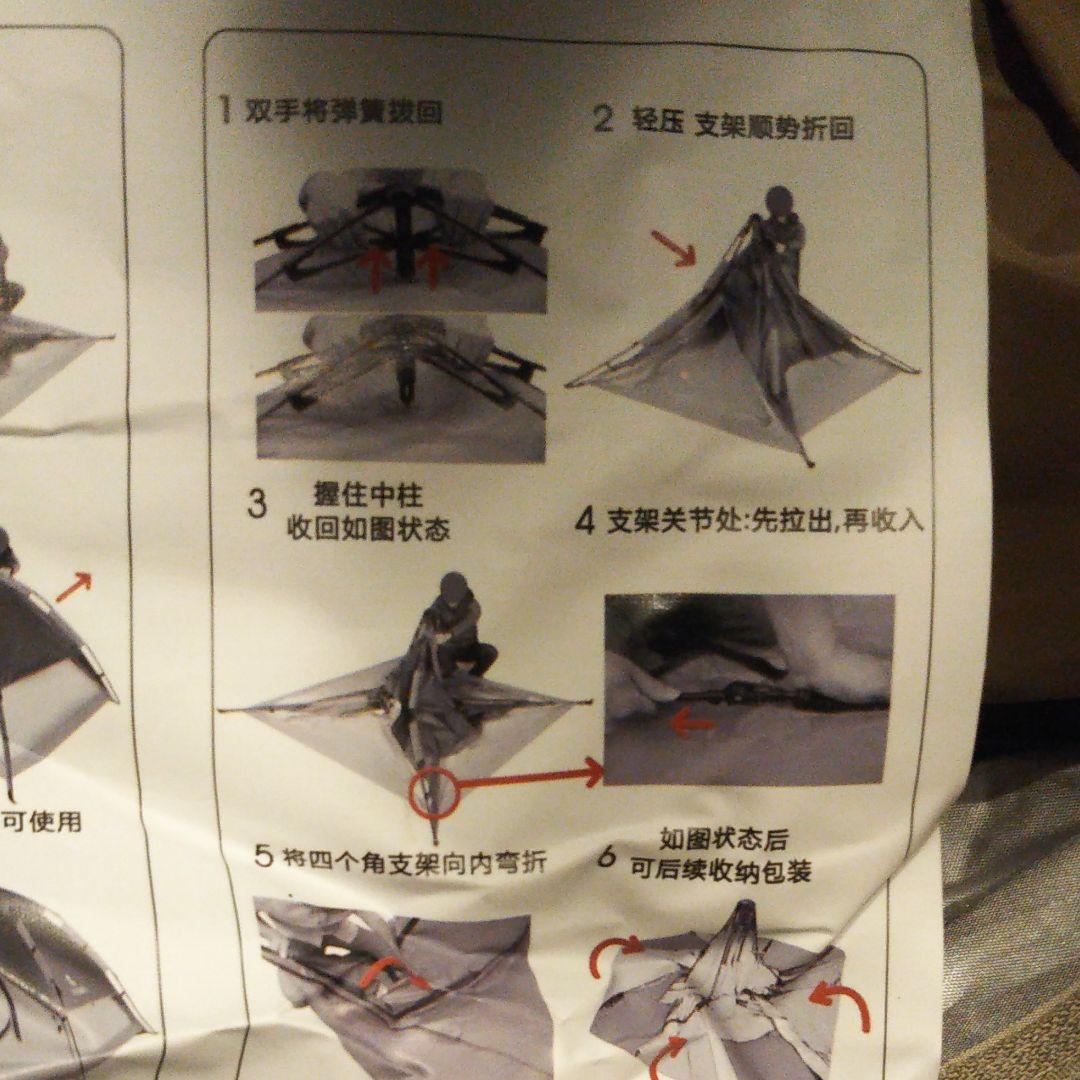 可使用

1 双手将弹簧拨回

2 轻压 支架顺势折回

3 握住中柱 收回如图状态

4 支架关节处:先拉出,再收入

5 将四个角支架向内弯折

6 如图状态后 可后续收纳包装