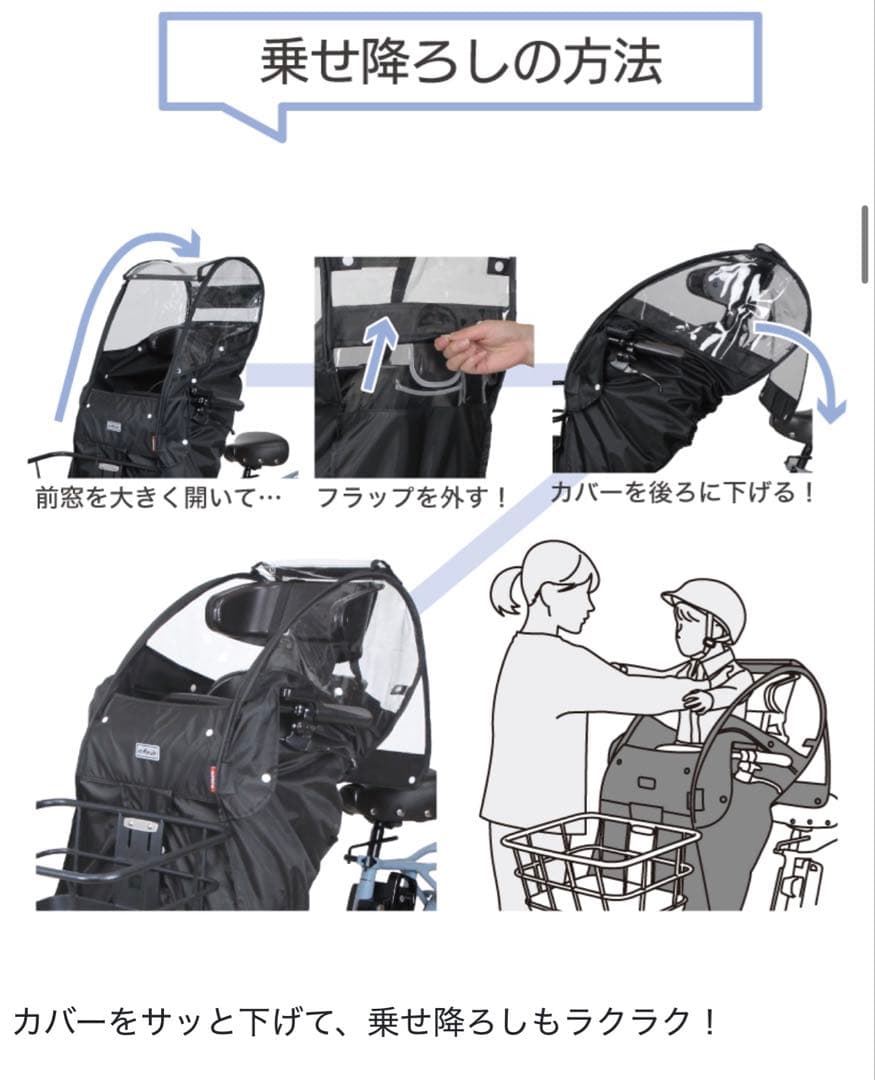 乗せ降ろしの方法

前窓を大きく開いて…

フラップを外す！

カバーを後ろに下げる！

カバーをサッと下げて、乗せ降ろしもラクラク！