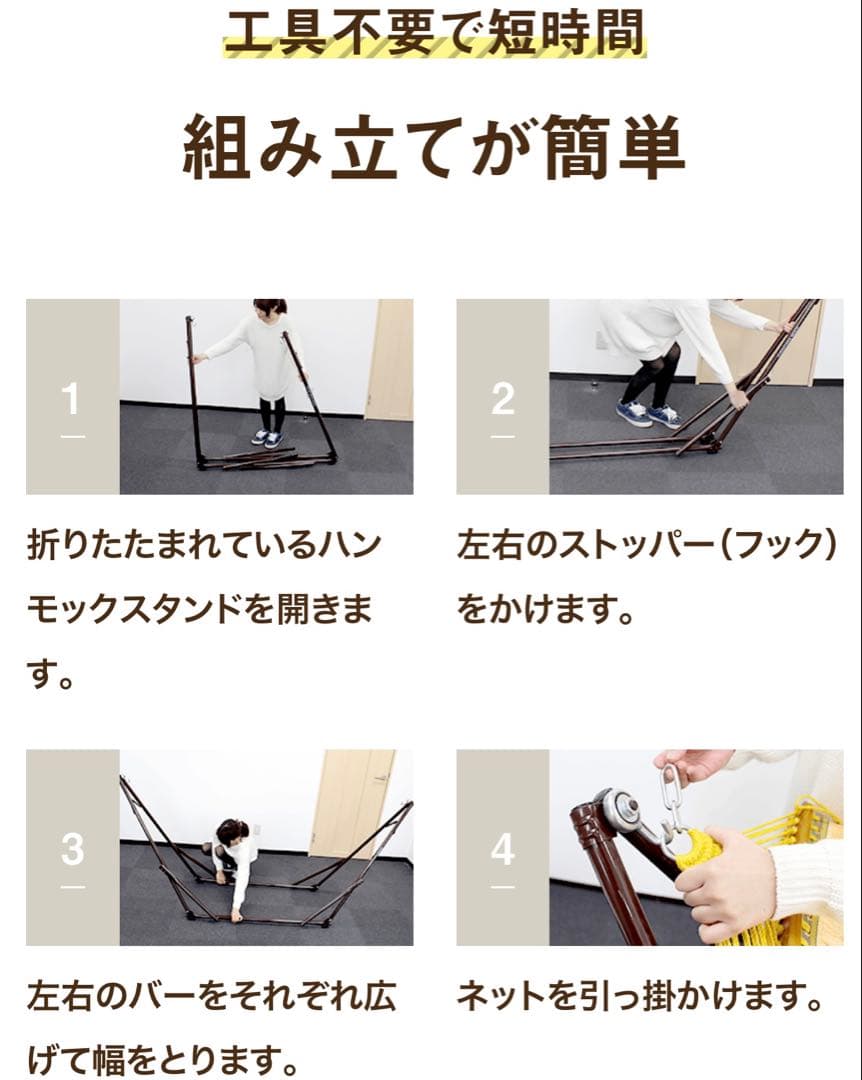 工具不要で短時間

組み立てが簡単

1

折りたたまれているハンモックスタンドを開きます。

2

左右のストッパー（フック）をかけます。

3

左右のバーをそれぞれ広げて幅をとります。

4

ネットを引っ掛かけます。